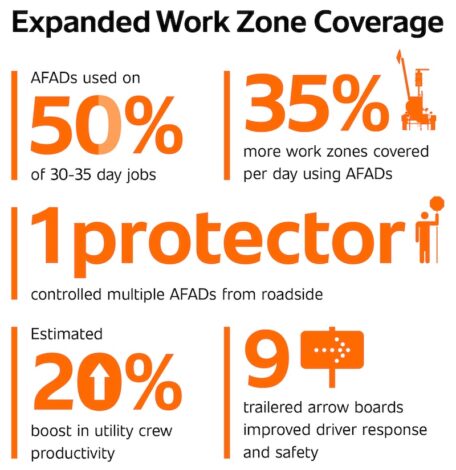 Expanded Work Zone Coverage

AFADs used on
50%
of 30-35 day jobs

35%
more work zones covered per day using AFADs

1 protector
controlled multiple AFADs from roadside

Estimated
20%
boost in utility crew productivity

9
trailered arrow boards improved driver response and safety