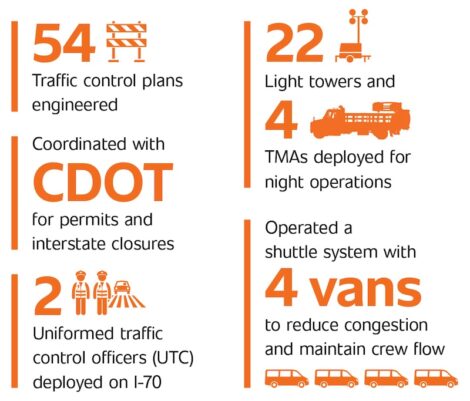 54
Traffic control plans engineered

Coordinated with
CDOT
for permits and interstate closures

2
Uniformed traffic control officers (UTC) deployed on I-70

22
Light towers and
4
TMAs deployed for night operations

Operated a shuttle system with
4 vans
to reduce congestion and maintain crew flow